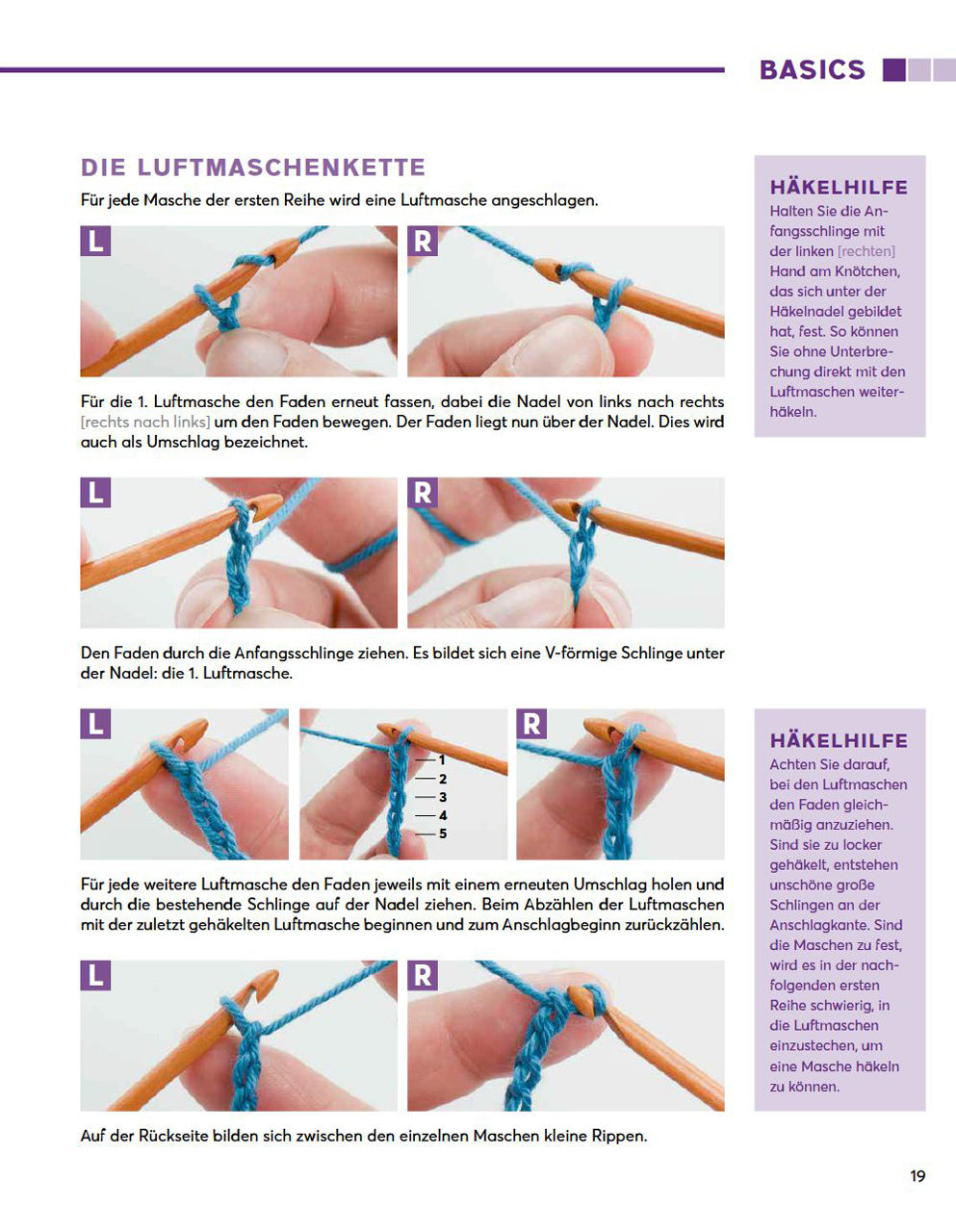 BASICS

DIE LUFTMASCHENKETTE

Für jede Masche der ersten Reihe wird eine Luftmasche angeschlagen.

L

R

Für die 1. Luftmasche den Faden erneut fassen, dabei die Nadel von links nach rechts [rechts nach links] um den Faden bewegen. Der Faden liegt nun über der Nadel. Dies wird auch als Umschlag bezeichnet.

L

R

Den Faden durch die Anfangsschlinge ziehen. Es bildet sich eine V-förmige Schlinge unter der Nadel: die 1. Luftmasche.

L

1
2
3
4
5

R

Für jede weitere Luftmasche den Faden jeweils mit einem erneuten Umschlag holen und durch die bestehende Schlinge auf der Nadel ziehen. Beim Abzählen der Luftmaschen mit der zuletzt gehäkelten Luftmasche beginnen und zum Anschlagbeginn zurückzählen.

L

R

Auf der Rückseite bilden sich zwischen den einzelnen Maschen kleine Rippen.

HÄKELHILFE
Halten Sie die Anfangsschlinge mit der linken [rechten] Hand am Knötchen, das sich unter der Häkelnadel gebildet hat, fest. So können Sie ohne Unterbrechung direkt mit den Luftmaschen weiterhäkeln.

HÄKELHILFE
Achten Sie darauf, bei den Luftmaschen den Faden gleichmäßig anzuziehen. Sind sie zu locker gehäkelt, entstehen unschöne große Schlingen an der Anschlagkante. Sind die Maschen zu fest, wird es in der nachfolgenden ersten Reihe schwierig, in die Luftmaschen einzustechen, um eine Masche häkeln zu können.

19