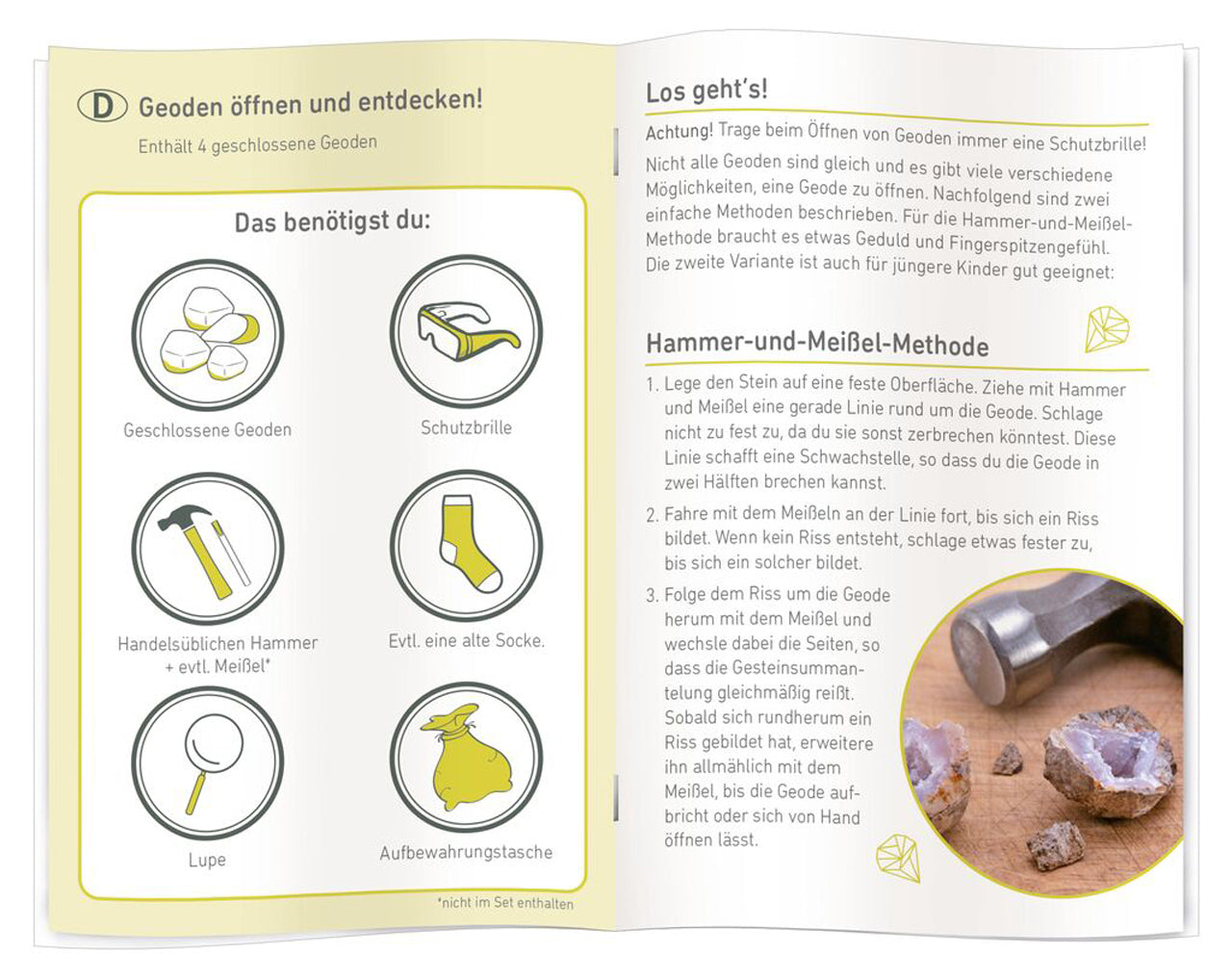 D Geoden öffnen und entdecken!

Enthält 4 geschlossene Geoden

Das benötigst du:

Geschlossene Geoden

Schutzbrille

Handelsüblichen Hammer + evtl. Meißel*

Evtl. eine alte Socke.

Lupe

Aufbewahrungstasche

*nicht im Set enthalten

Los geht's!

Achtung! Trage beim Öffnen von Geoden immer eine Schutzbrille!

Nicht alle Geoden sind gleich und es gibt viele verschiedene Möglichkeiten, eine Geode zu öffnen. Nachfolgend sind zwei einfache Methoden beschrieben. Für die Hammer-und-Meißel-Methode braucht es etwas Geduld und Fingerspitzengefühl. Die zweite Variante ist auch für jüngere Kinder gut geeignet:

Hammer-und-Meißel-Methode

1. Lege den Stein auf eine feste Oberfläche. Ziehe mit Hammer und Meißel eine gerade Linie rund um die Geode. Schlage nicht zu fest zu, da du sie sonst zerbrechen könntest. Diese Linie schafft eine Schwachstelle, so dass du die Geode in zwei Hälften brechen kannst.

2. Fahre mit dem Meißeln an der Linie fort, bis sich ein Riss bildet. Wenn kein Riss entsteht, schlage etwas fester zu, bis sich ein solcher bildet.

3. Folge dem Riss um die Geode herum mit dem Meißel und wechsle dabei die Seiten, so dass die Gesteinsummantelung gleichmäßig reißt. Sobald sich rundherum ein Riss gebildet hat, erweitere ihn allmählich mit dem Meißel, bis die Geode aufbricht oder sich von Hand öffnen lässt.