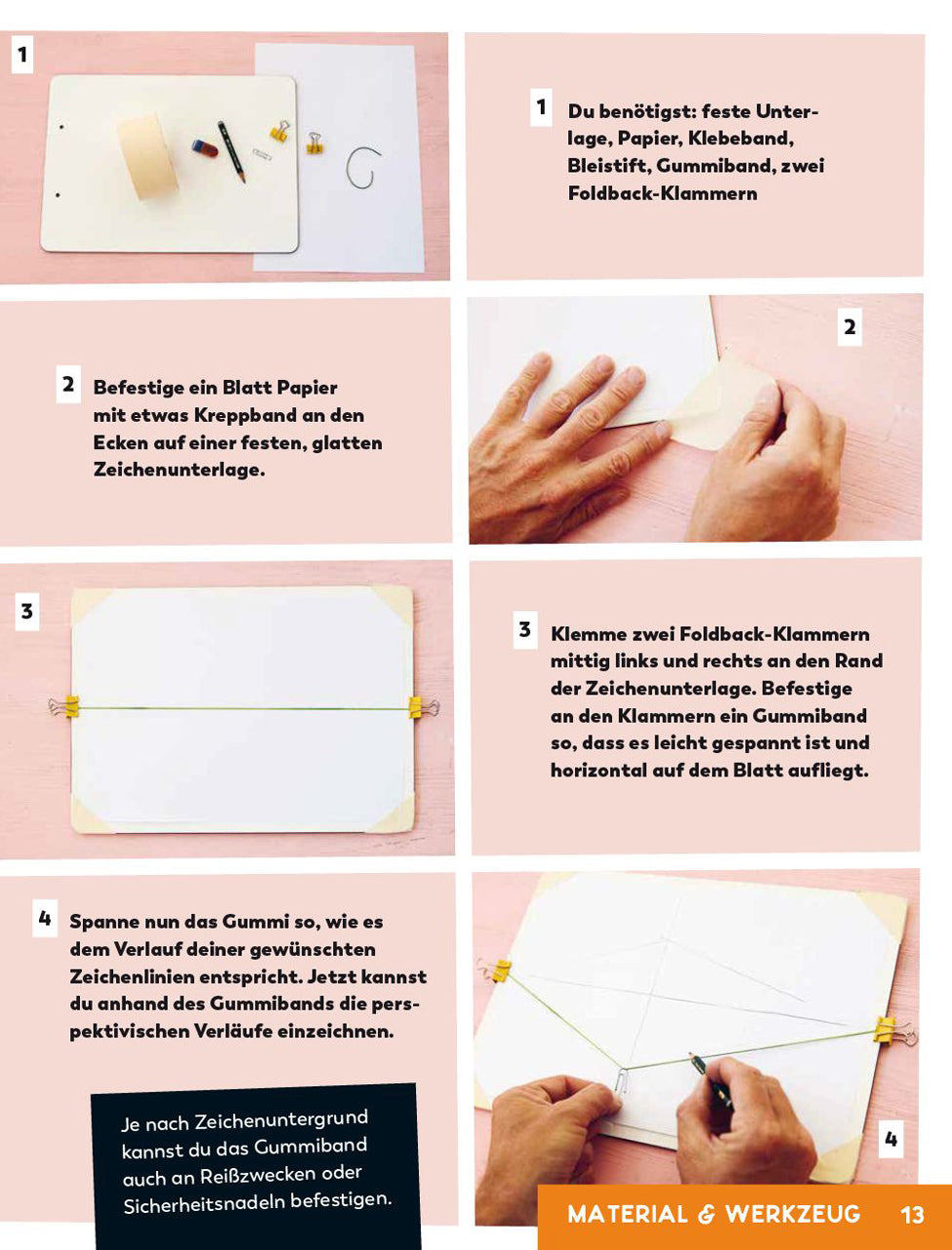 1

1 Du benötigst: feste Unterlage, Papier, Klebeband, Bleistift, Gummiband, zwei Foldback-Klammern

2 Befestige ein Blatt Papier mit etwas Kreppband an den Ecken auf einer festen, glatten Zeichenunterlage.

2

3

3 Klemme zwei Foldback-Klammern mittig links und rechts an den Rand der Zeichenunterlage. Befestige an den Klammern ein Gummiband so, dass es leicht gespannt ist und horizontal auf dem Blatt aufliegt.

4 Spanne nun das Gummi so, wie es dem Verlauf deiner gewünschten Zeichenlinien entspricht. Jetzt kannst du anhand des Gummibands die perspektivischen Verläufe einzeichnen.

Je nach Zeichenuntergrund kannst du das Gummiband auch an Reißzwecken oder Sicherheitsnadeln befestigen.

4

MATERIAL & WERKZEUG 13