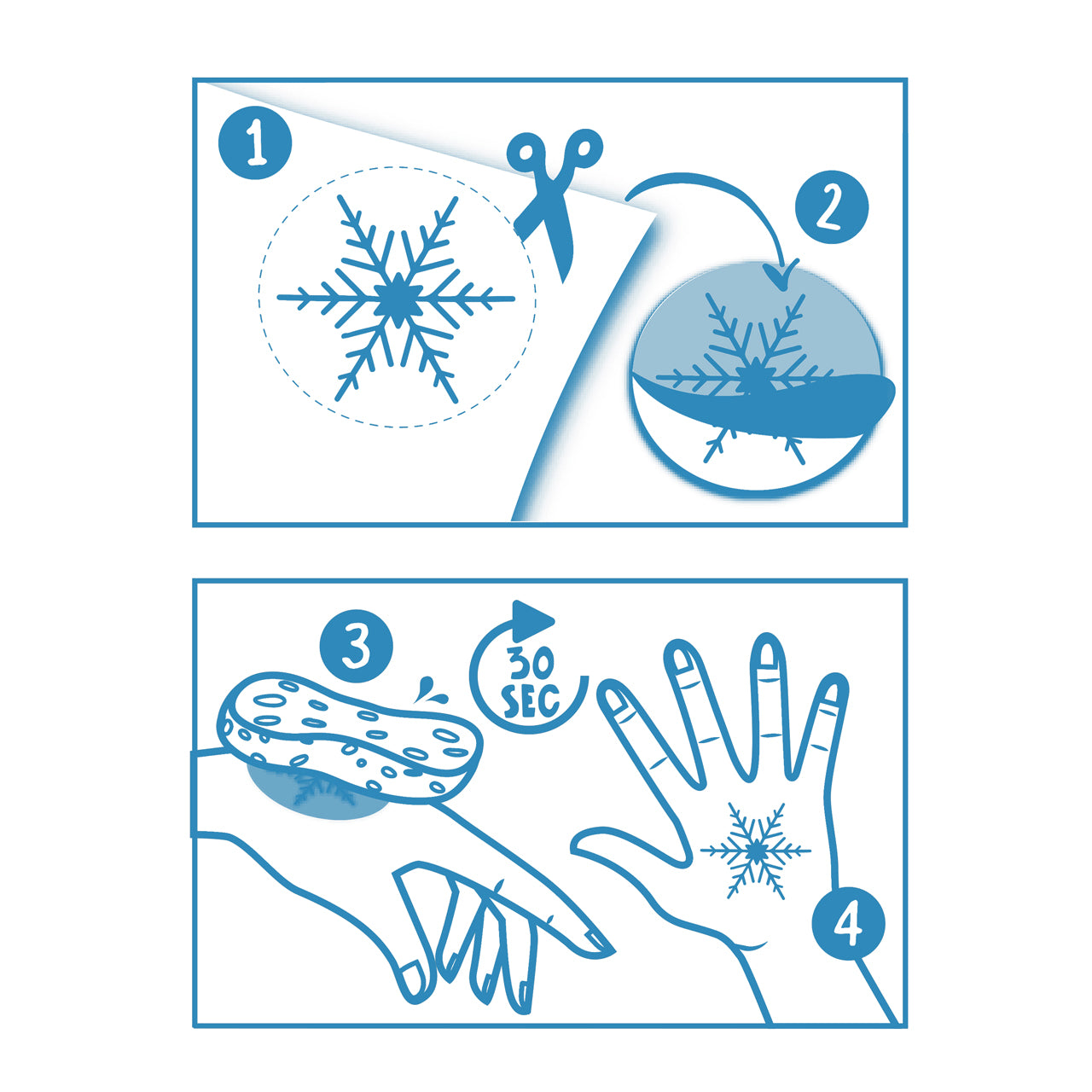 1

2

3

30 SEC

4