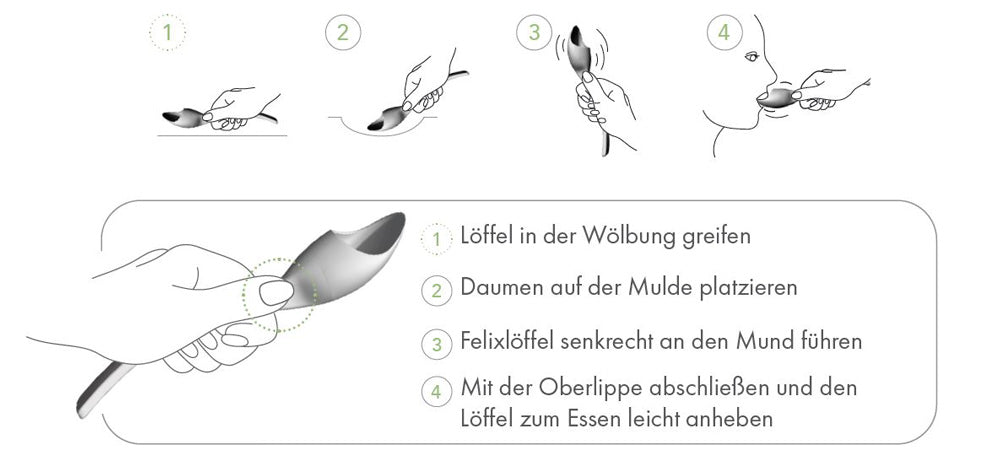 1 2 3 4

1 Löffel in der Wölbung greifen

2 Daumen auf der Mulde platzieren

3 Felixlöffel senkrecht an den Mund führen

4 Mit der Oberlippe abschließen und den Löffel zum Essen leicht anheben